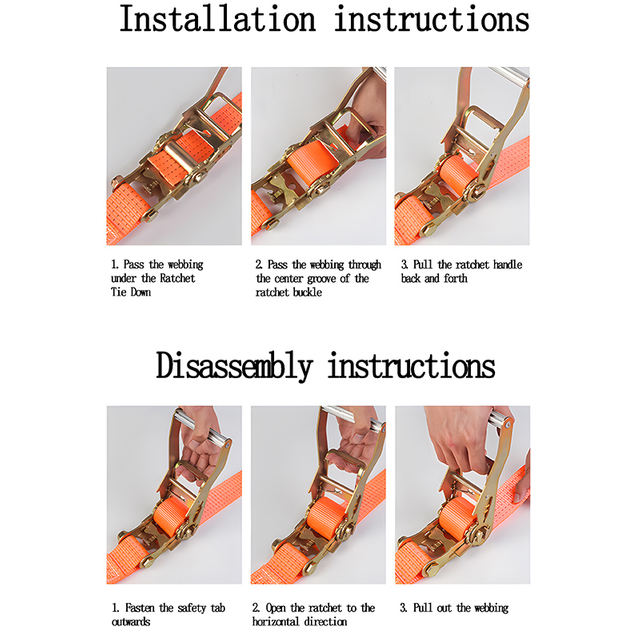 Installation instructions

1. Pass the webbing under the Ratchet Tie Down

2. Pass the webbing through the center groove of the ratchet buckle

3. Pull the ratchet handle back and forth

Disassembly instructions

1. Fasten the safety tab outwards

2. Open the ratchet to the horizontal direction

3. Pull out the webbing